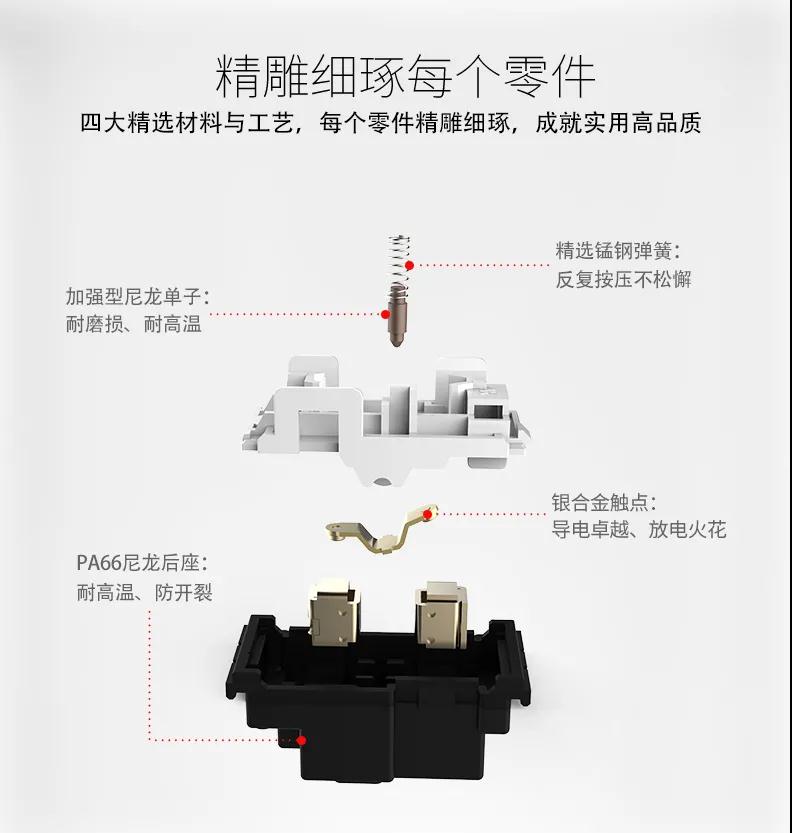 精雕细琢每个零件

四大精选材料与工艺，每个零件精雕细琢，成就实用高品质

精选锰钢弹簧：
反复按压不松懈

加强型尼龙单子：
耐磨损、耐高温

银合金触点：
导电卓越、放电火花

PA66尼龙后座：
耐高温、防开裂